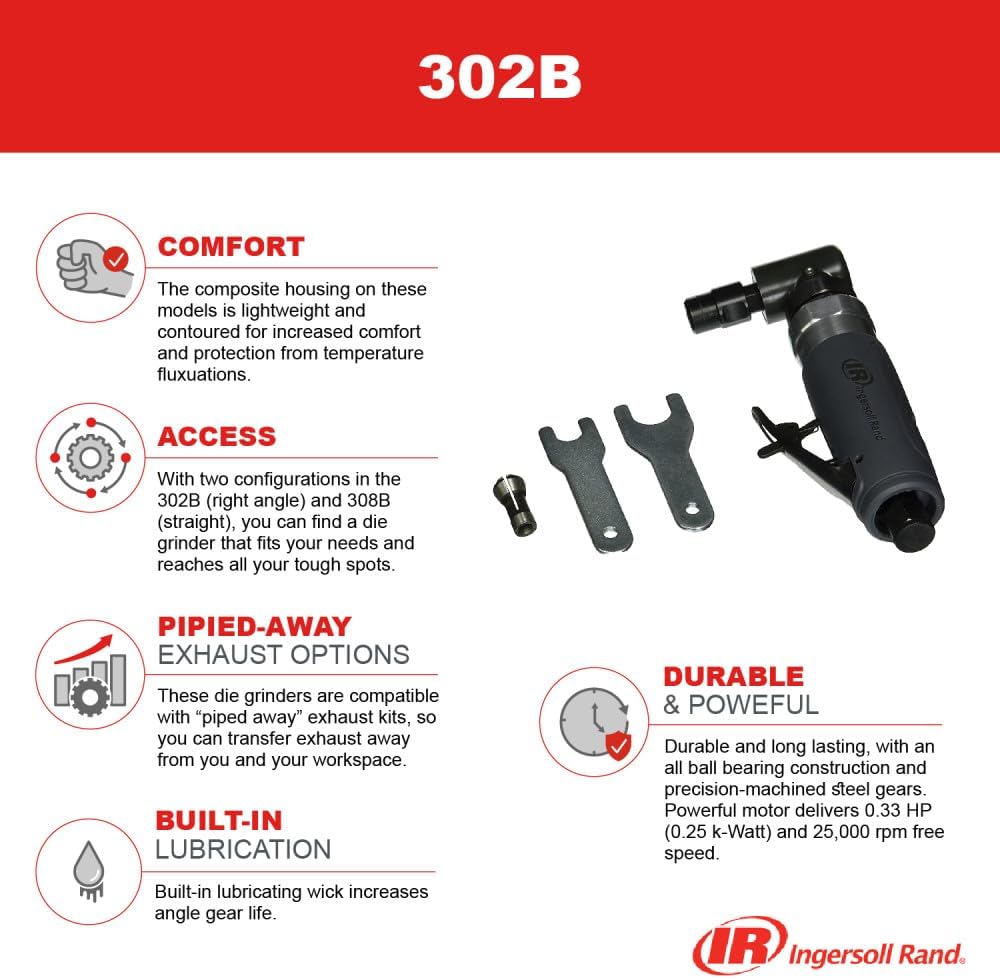 302B

COMFORT

The composite housing on these models is lightweight and contoured for increased comfort and protection from temperature fluxuations.

ACCESS

With two configurations in the 302B (right angle) and 308B (straight), you can find a die grinder that fits your needs and reaches all your tough spots.

PIPIED-AWAY
EXHAUST OPTIONS

These die grinders are compatible with "piped away" exhaust kits, so you can transfer exhaust away from you and your workspace.

BUILT-IN
LUBRICATION

Built-in lubricating wick increases angle gear life.

IR Ingersoll Rand

DURABLE
& POWEFUL

Durable and long lasting, with an all ball bearing construction and precision-machined steel gears. Powerful motor delivers 0.33 HP (0.25 k-Watt) and 25,000 rpm free speed.

IR Ingersoll Rand.