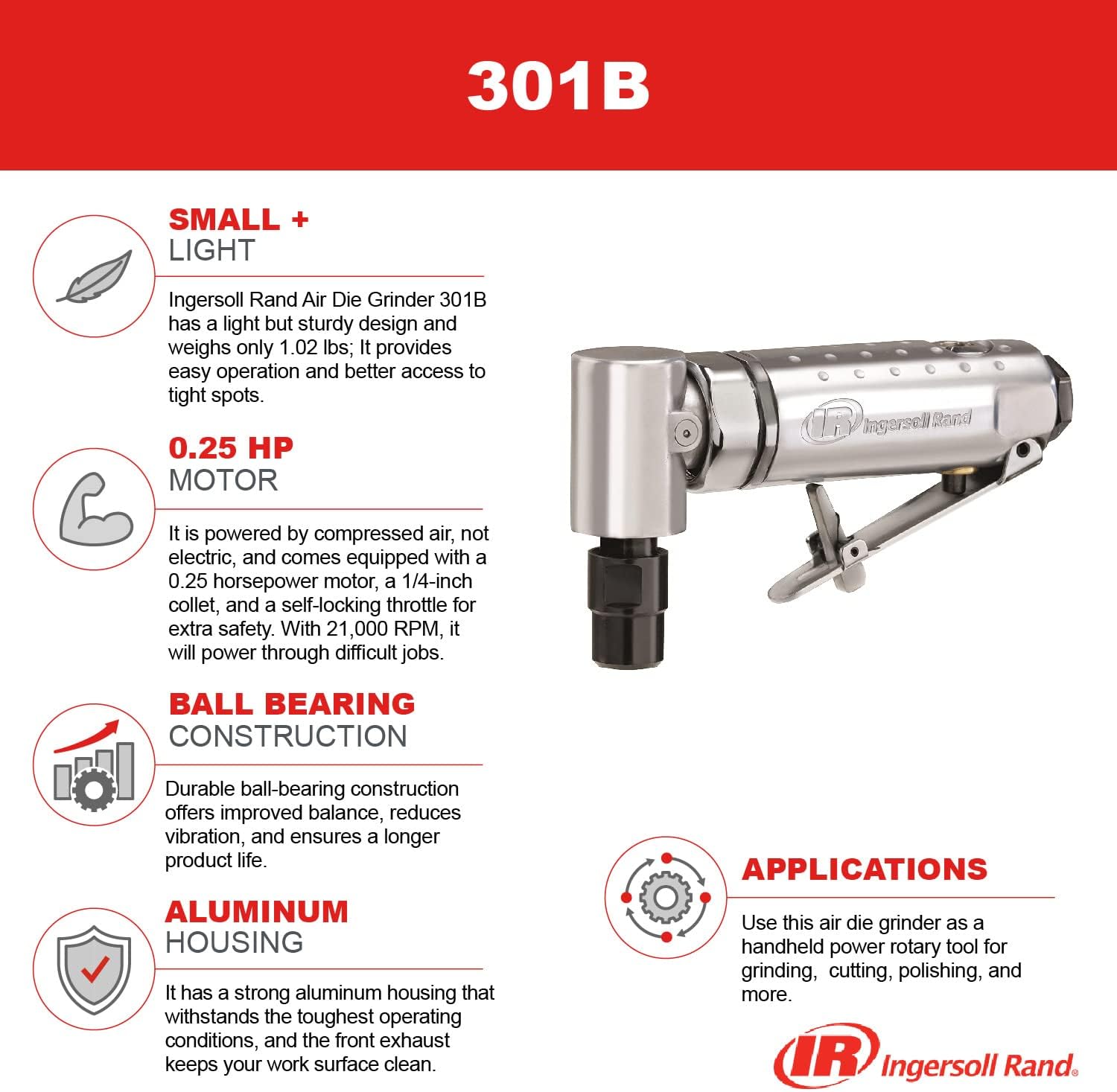 301B

SMALL +
LIGHT

Ingersoll Rand Air Die Grinder 301B has a light but sturdy design and weighs only 1.02 lbs; It provides easy operation and better access to tight spots.

0.25 HP
MOTOR

It is powered by compressed air, not electric, and comes equipped with a 0.25 horsepower motor, a 1/4-inch collet, and a self-locking throttle for extra safety. With 21,000 RPM, it will power through difficult jobs.

BALL BEARING
CONSTRUCTION

Durable ball-bearing construction offers improved balance, reduces vibration, and ensures a longer product life.

ALUMINUM
HOUSING

It has a strong aluminum housing that withstands the toughest operating conditions, and the front exhaust keeps your work surface clean.

IR Ingersoll Rand

APPLICATIONS

Use this air die grinder as a handheld power rotary tool for grinding, cutting, polishing, and more.

IR Ingersoll Rand.